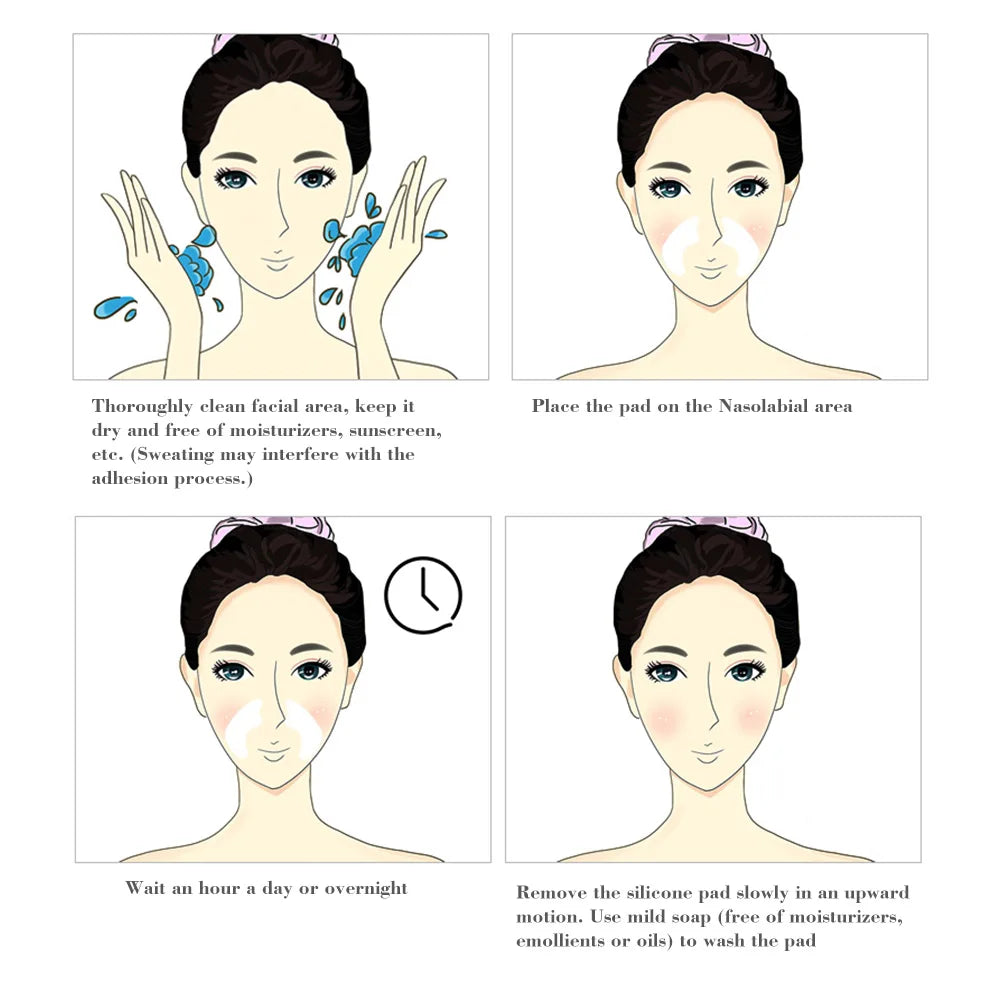 Thoroughly clean facial area, keep it dry and free of moisturizers, sunscreen, etc. (Sweating may interfere with the adhesion process.)

Place the pad on the Nasolabial area

Wait an hour a day or overnight

Remove the silicone pad slowly in an upward motion. Use mild soap (free of moisturizers, emollients or oils) to wash the pad